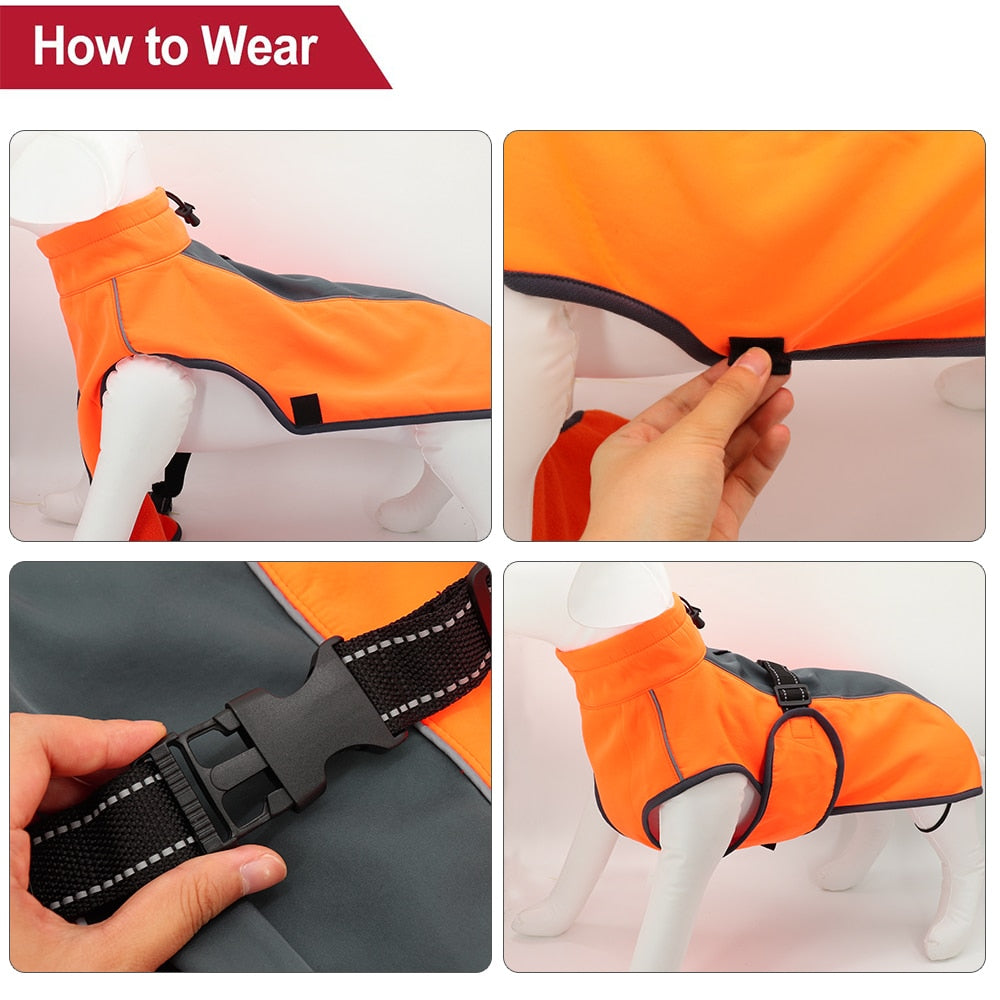 How to Wear