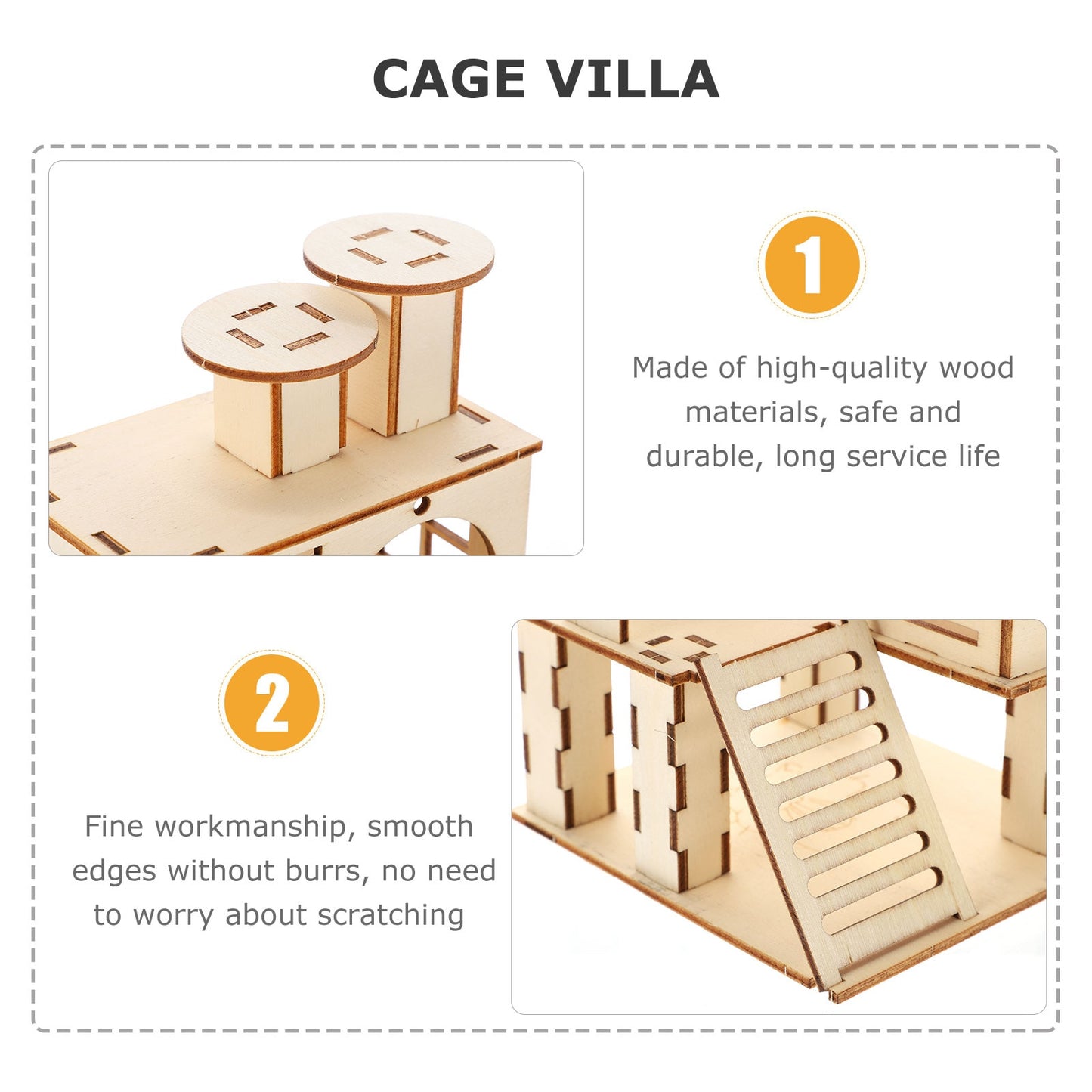 CAGE VILLA

1

Made of high-quality wood materials, safe and durable, long service life

2

Fine workmanship, smooth edges without burrs, no need to worry about scratching