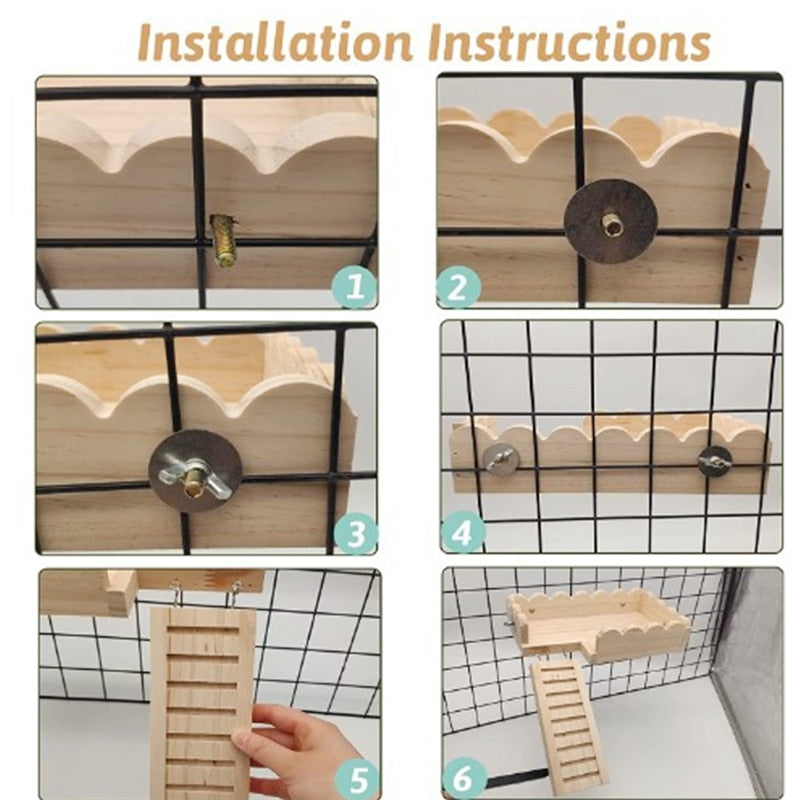 Installation Instructions

1

2

3

4

5

6